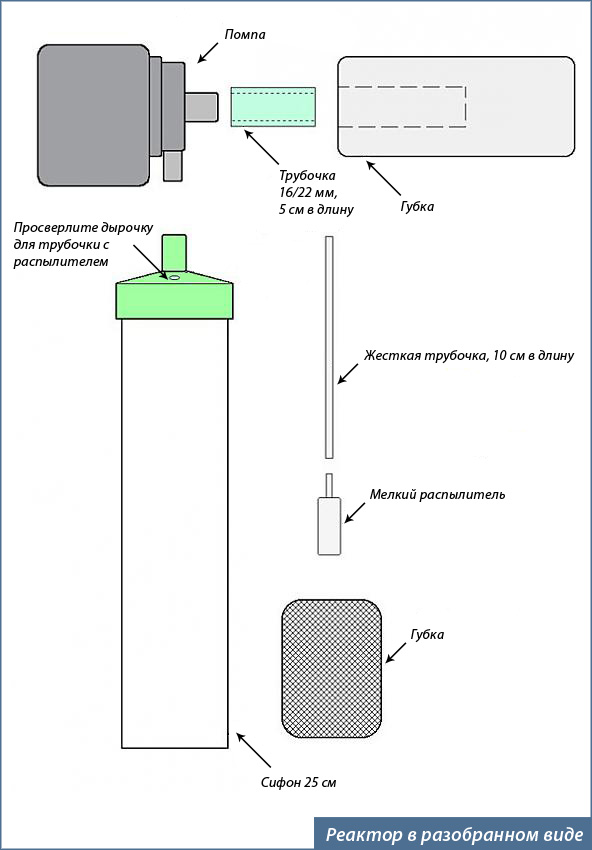 Помпа

Трубочка 16/22 мм, 5 см в длину

Губка

Просверлите дырочку для трубочки с распылителем

Жесткая трубочка, 10 см в длину

Мелкий распылитель

Губка

Сифон 25 см

Реактор в разобранном виде